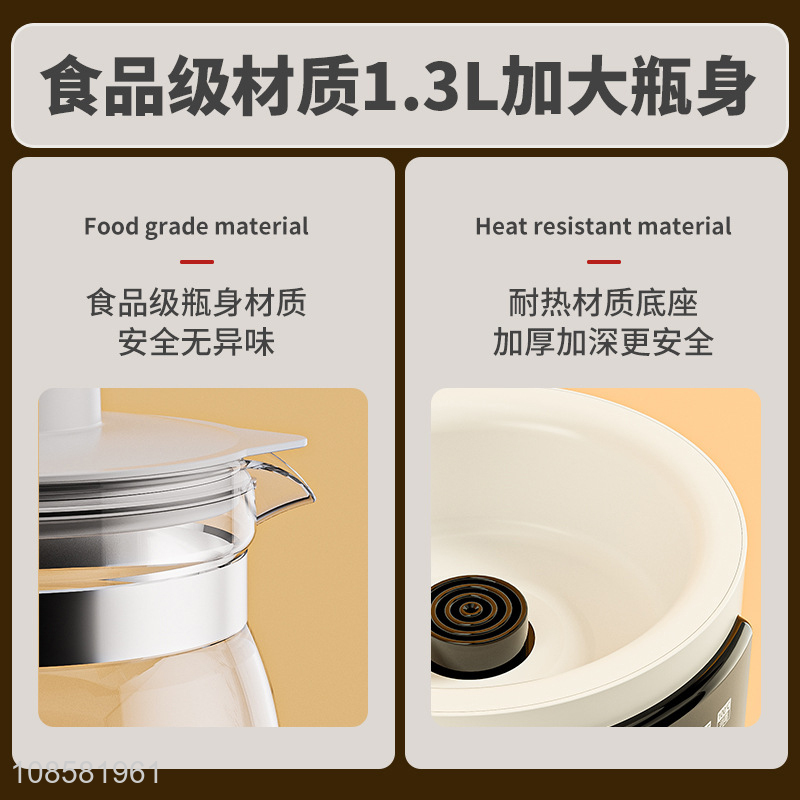 食品级材质1.3L加大瓶身

Food grade material

食品级瓶身材质
安全无异味

Heat resistant material

耐热材质底座
加厚加深更安全

108581961